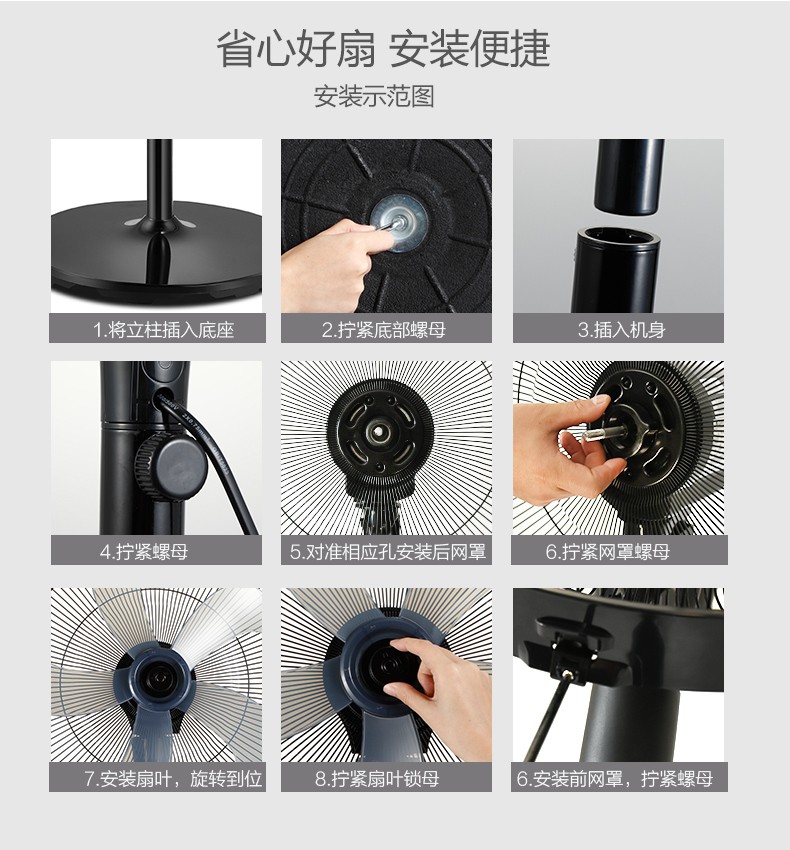 省心好扇 安装便捷

安装示范图

1.将立柱插入底座

2.拧紧底部螺母

3.插入机身

4.拧紧螺母

5.对准相应孔安装后网罩

6.拧紧网罩螺母

7.安装扇叶，旋转到位

8.拧紧扇叶锁母

6.安装前网罩，拧紧螺母