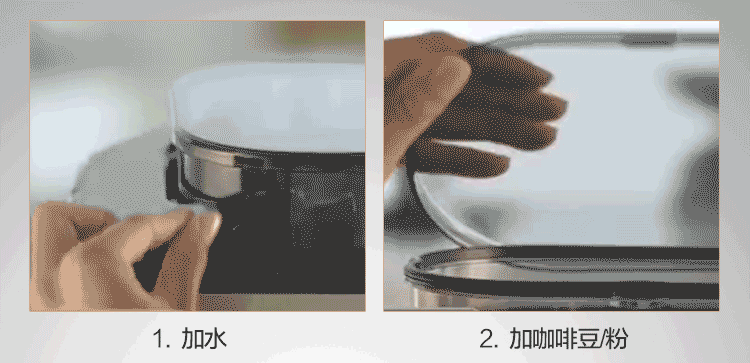 1. 加水

2. 加咖啡豆/粉