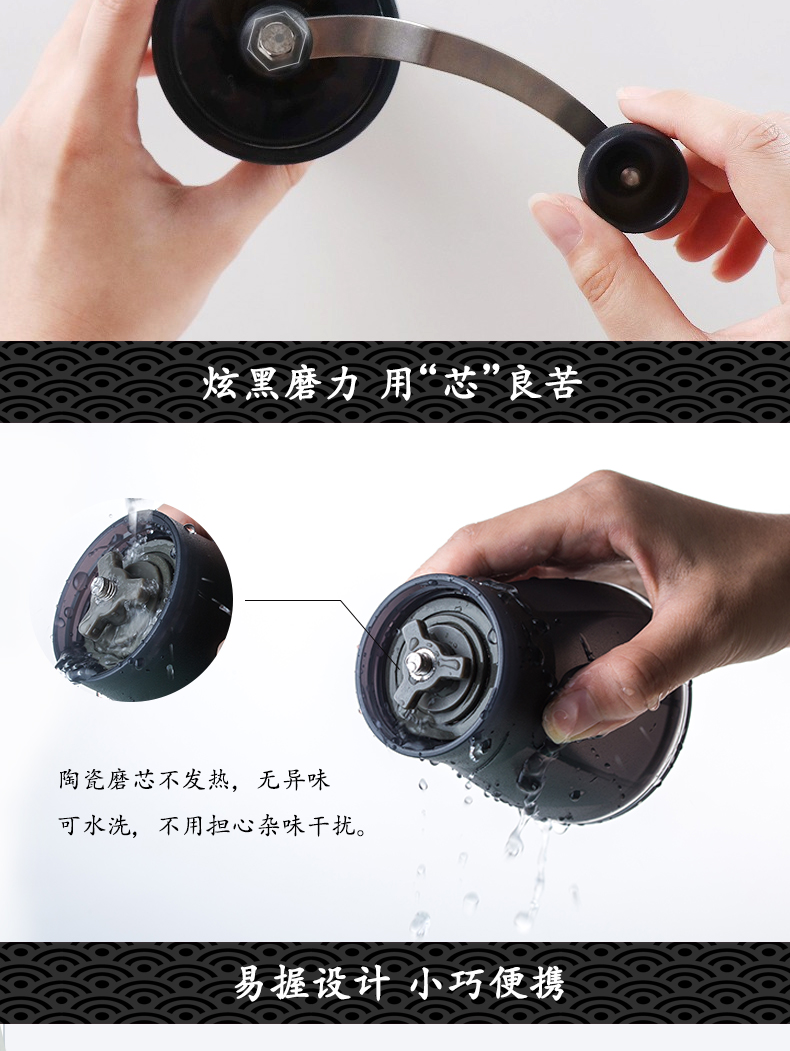 炫黑磨力 用“芯”良苦

陶瓷磨芯不发热，无异味
可水洗，不用担心杂味干扰。

易握设计 小巧便携