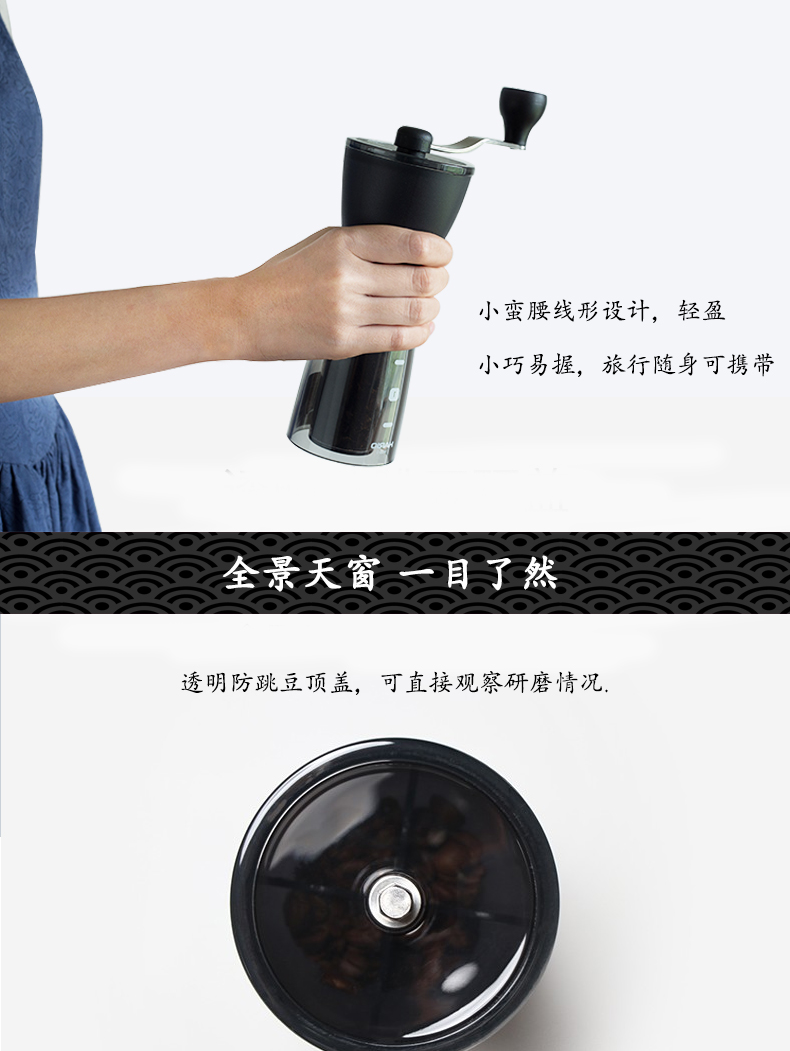 小蛮腰线形设计，轻盈

小巧易握，旅行随身可携带

全景天窗 一目了然

透明防跳豆顶盖，可直接观察研磨情况.