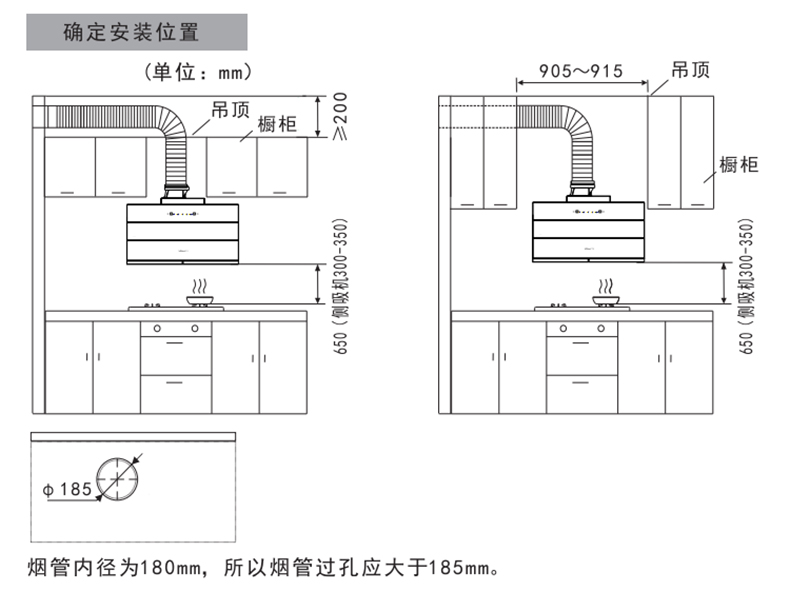 确定安装位置

（单位：mm）

吊顶

橱柜

≥200

650（侧吸机300-350）

905～915

吊顶

橱柜

650（侧吸机300-350）

ϕ185

烟管内径为180mm，所以烟管过孔应大于185mm。