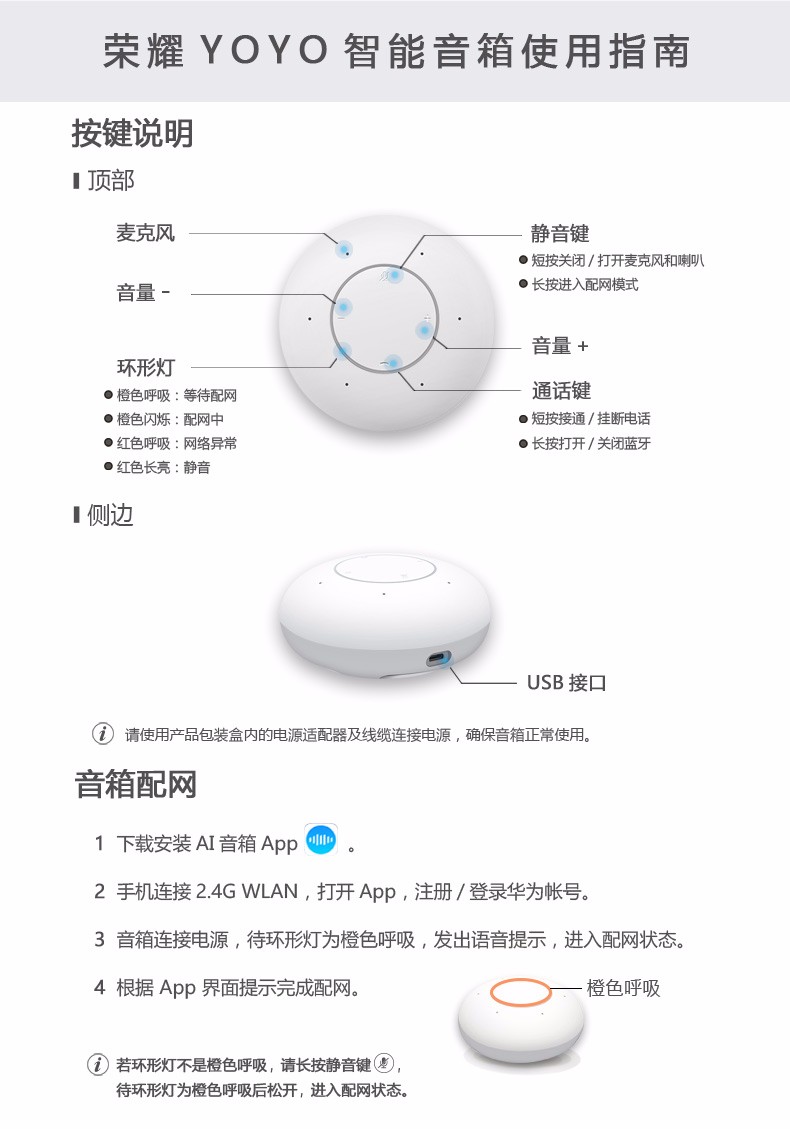 荣耀 YOYO 智能音箱使用指南

按键说明

顶部

麦克风

音量 -

环形灯

橙色呼吸：等待配网

橙色闪烁：配网中

红色呼吸：网络异常

红色长亮：静音

静音键

短按关闭 / 打开麦克风和喇叭

长按进入配网模式

音量 +

通话键

短按接通 / 挂断电话

长按打开 / 关闭蓝牙

侧边

USB 接口

请使用产品包装盒内的电源适配器及线缆连接电源，确保音箱正常使用。

音箱配网

1 下载安装 AI 音箱 App 。

2 手机连接 2.4G WLAN，打开 App，注册 / 登录华为帐号。

3 音箱连接电源，待环形灯为橙色呼吸，发出语音提示，进入配网状态。

4 根据 App 界面提示完成配网。

橙色呼吸

若环形灯不是橙色呼吸，请长按静音键，待环形灯为橙色呼吸后松开，进入配网状态。