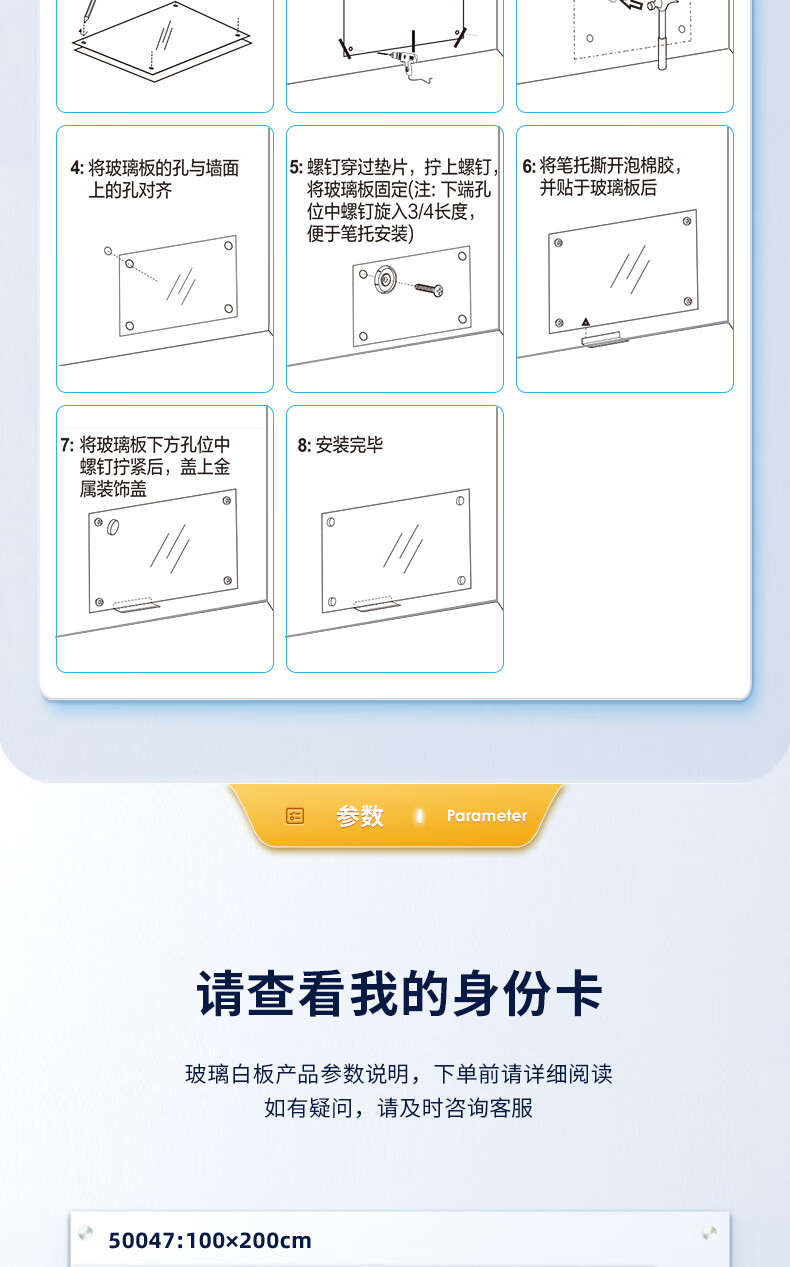 4: 将玻璃板的孔与墙面上的孔对齐

5: 螺钉穿过垫片，拧上螺钉，将玻璃板固定(注: 下端孔位中螺钉旋入3/4长度，便于笔托安装)

6: 将笔托撕开泡棉胶，并贴于玻璃板后

7: 将玻璃板下方孔位中螺钉拧紧后，盖上金属装饰盖

8: 安装完毕

参数 Parameter

请查看我的身份卡

玻璃白板产品参数说明，下单前请详细阅读
如有疑问，请及时咨询客服

50047:100×200cm